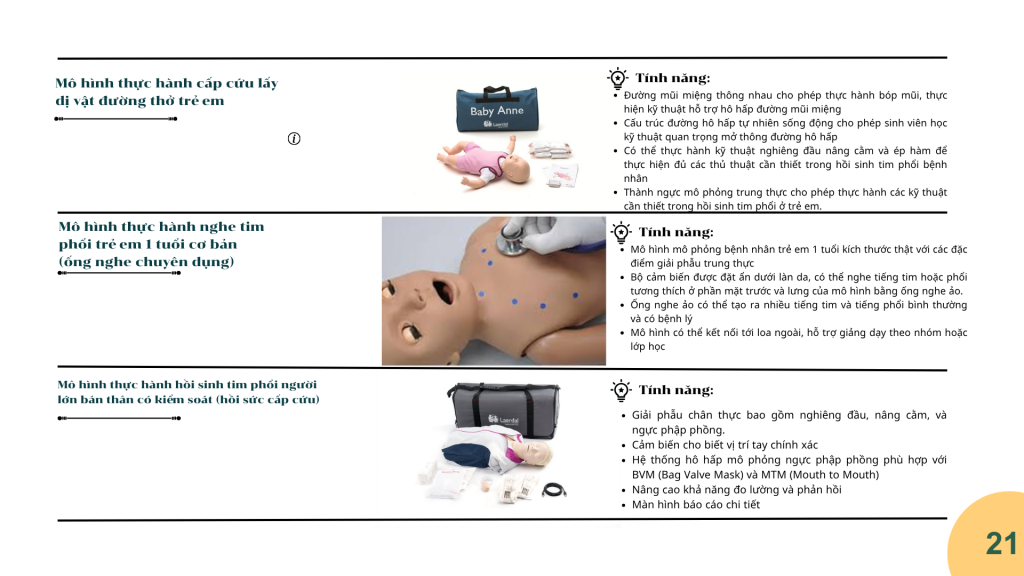 Mô hình thực hành cấp cứu lấy dị vật đường thở trẻ em

Baby Anne

Tính năng:

- Đường mũi miệng thông nhau cho phép thực hành bóp mũi, thực hiện kỹ thuật hỗ trợ hô hấp đường mũi miệng
- Cấu trúc đường hô hấp tự nhiên sống động cho phép sinh viên học kỹ thuật quan trọng mở thông đường hô hấp
- Có thể thực hành kỹ thuật nghiêng đầu nâng cằm và ép hàm để thực hiện đủ các thủ thuật cần thiết trong hồi sinh tim phổi bệnh nhân
- Thành ngực mô phỏng trung thực cho phép thực hành các kỹ thuật cần thiết trong hồi sinh tim phổi ở trẻ em.

Mô hình thực hành nghe tim phổi trẻ em 1 tuổi cơ bản (ống nghe chuyên dụng)

Tính năng:

- Mô hình mô phỏng bệnh nhân trẻ em 1 tuổi kích thước thật với các đặc điểm giải phẫu trung thực
- Bộ cảm biến được đặt ẩn dưới làn da, có thể nghe tiếng tim hoặc phổi tương thích ở phần mặt trước và lưng của mô hình bằng ống nghe ảo.
- Ống nghe ảo có thể tạo ra nhiều tiếng tim và tiếng phổi bình thường và có bệnh lý
- Mô hình có thể kết nối tới loa ngoài, hỗ trợ giảng dạy theo nhóm hoặc lớp học

Mô hình thực hành hồi sinh tim phổi người lớn bán thân có kiểm soát (hồi sức cấp cứu)

Laerdal

Tính năng:

- Giải phẫu chân thực bao gồm nghiêng đầu, nâng cằm, và ngực phập phồng.
- Cảm biến cho biết vị trí tay chính xác
- Hệ thống hô hấp mô phỏng ngực phập phồng phù hợp với BVM (Bag Valve Mask) và MTM (Mouth to Mouth)
- Nâng cao khả năng đo lường và phản hồi
- Màn hình báo cáo chi tiết

21